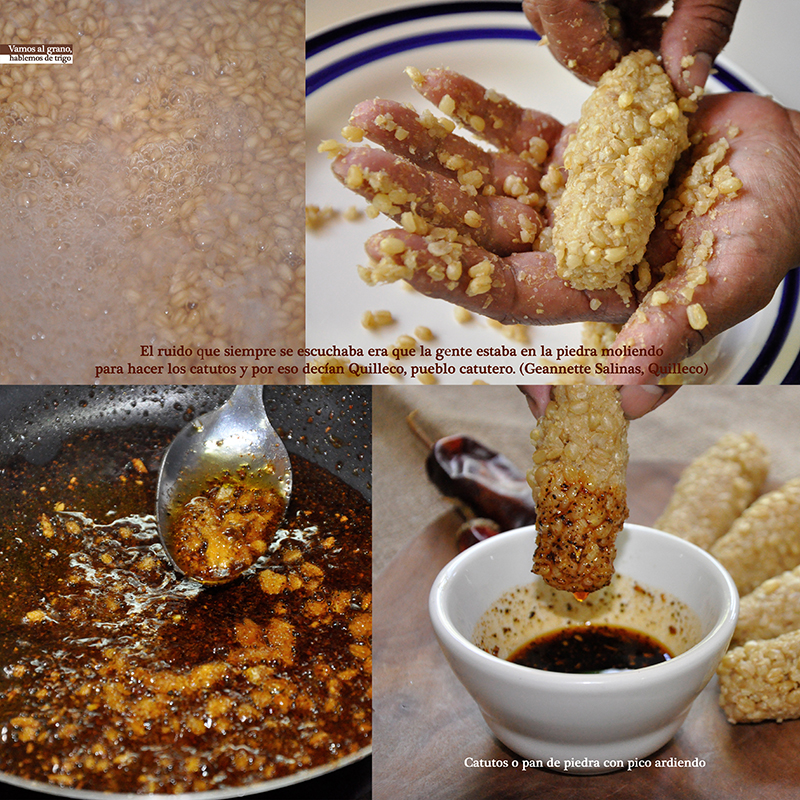 Vamos al grano, hablemos de trigo

El ruido que siempre se escuchaba era que la gente estaba en la piedra moliendo para hacer los catutos y por eso decían Quilleco, pueblo catutero. (Geannette Salinas, Quilleco)

Catutos o pan de piedra con pico ardiendo